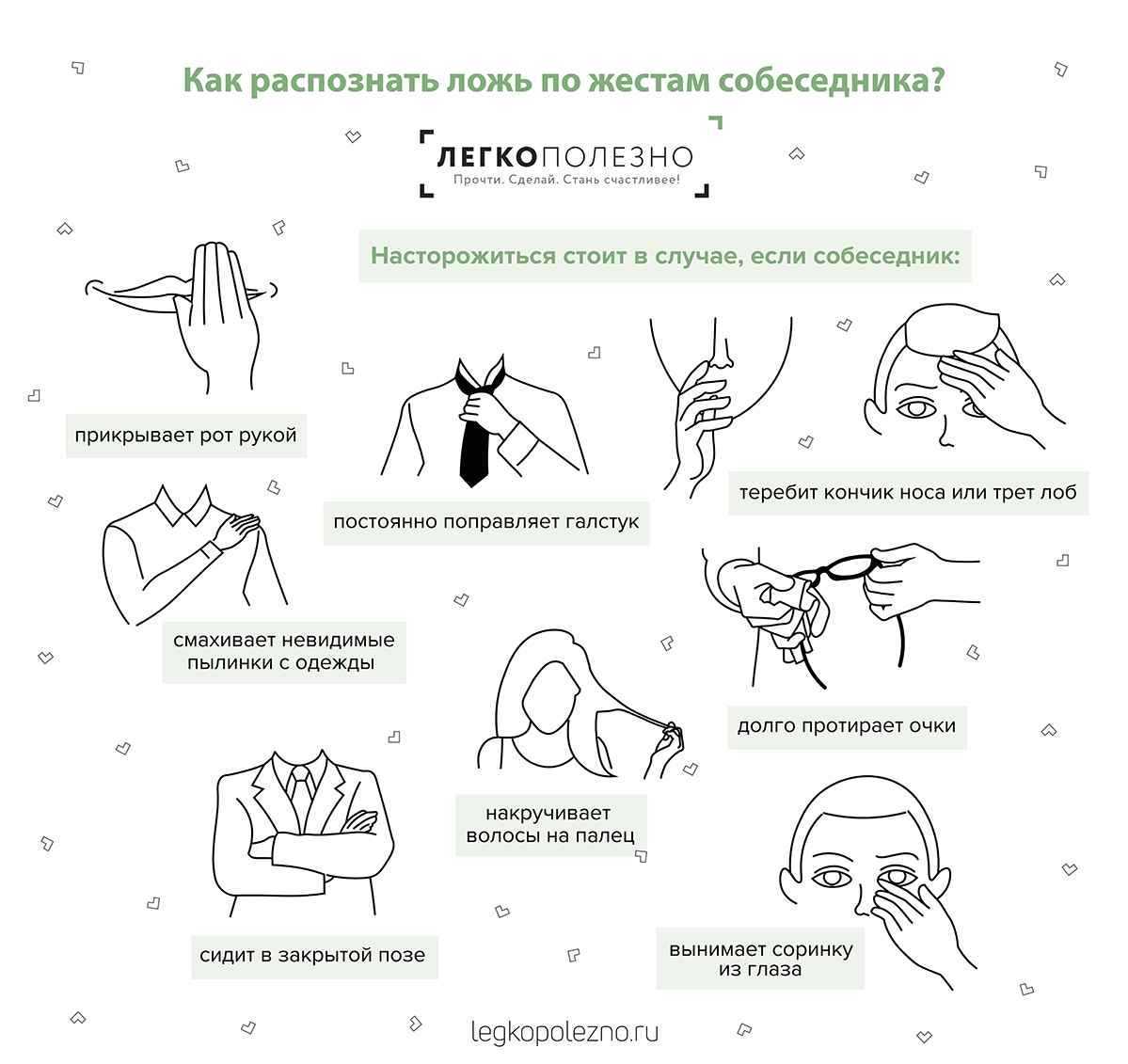 Как распознать ложь по жестам собеседника?

ЛЕГКОПОЛЕЗНО
Прочти. Сделай. Стань счастливее!

Насторожиться стоит в случае, если собеседник:

прикрывает рот рукой

постоянно поправляет галстук

теребит кончик носа или трет лоб

смахивает невидимые пылинки с одежды

долго протирает очки

накручивает волосы на палец

сидит в закрытой позе

вынимает соринку из глаза

legkopolezno.ru