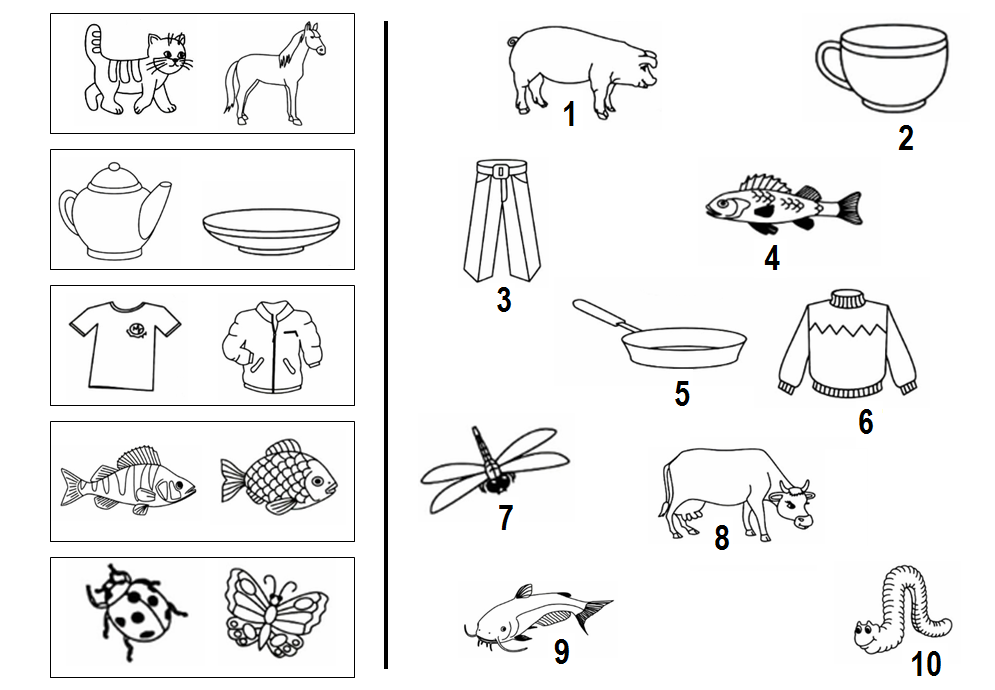 1
2
3
4
5
6
7
8
9
10