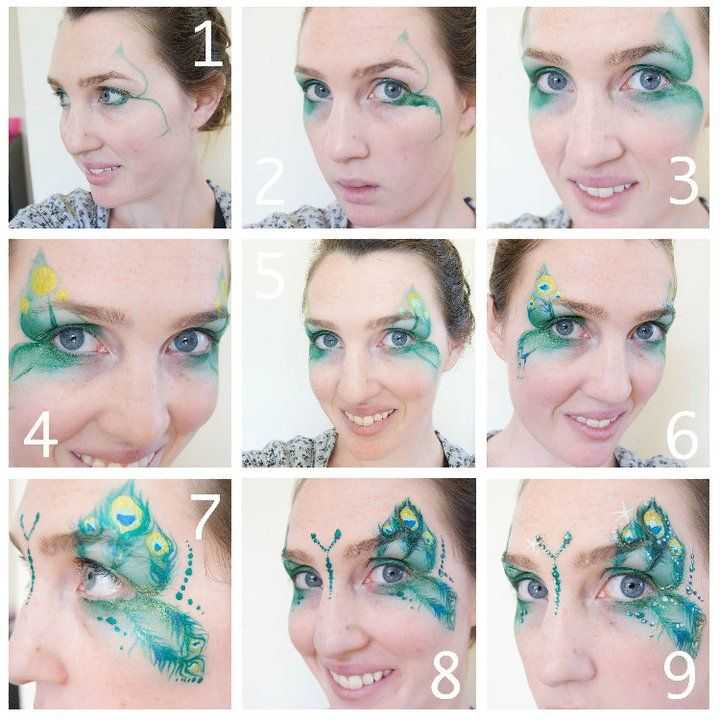 1
2
3
4
5
6
7
8
9