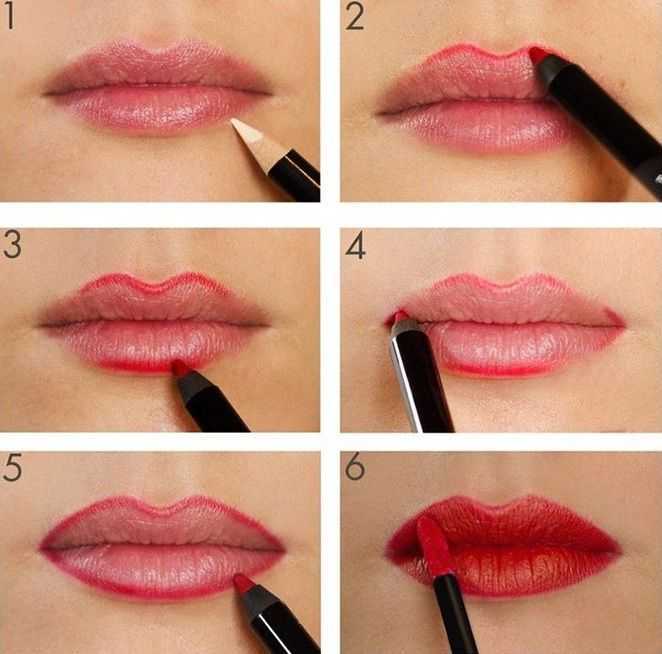 1

2

3

4

5

6